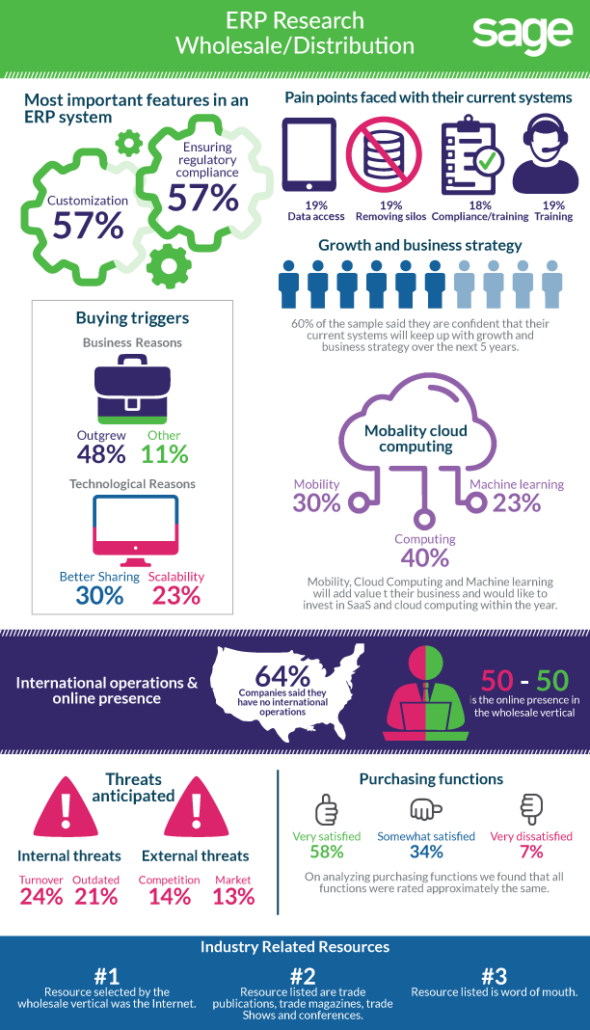 ERP Research
Wholesale/Distribution

sage

Most important features in an ERP system

Customization
57%

Ensuring regulatory compliance
57%

Pain points faced with their current systems

19%
Data access

19%
Removing silos

18%
Compliance/training

19%
Training

Growth and business strategy

60% of the sample said they are confident that their current systems will keep up with growth and business strategy over the next 5 years.

Buying triggers

Business Reasons

Outgrew
48%

Other
11%

Technological Reasons

Better Sharing
30%

Scalability
23%

Mobality cloud computing

Mobility
30%

Machine learning
23%

Computing
40%

Mobility, Cloud Computing and Machine learning will add value t their business and would like to invest in SaaS and cloud computing within the year.

International operations & online presence

64%
Companies said they have no international operations

50 - 50
is the online presence in the wholesale vertical

Threats anticipated

Internal threats

Turnover
24%

Outdated
21%

External threats

Competition
14%

Market
13%

Purchasing functions

Very satisfied
58%

Somewhat satisfied
34%

Very dissatisfied
7%

On analyzing purchasing functions we found that all functions were rated approximately the same.

Industry Related Resources

#1
Resource selected by the wholesale vertical was the Internet.

#2
Resource listed are trade publications, trade magazines, trade Shows and conferences.

#3
Resource listed is word of mouth.